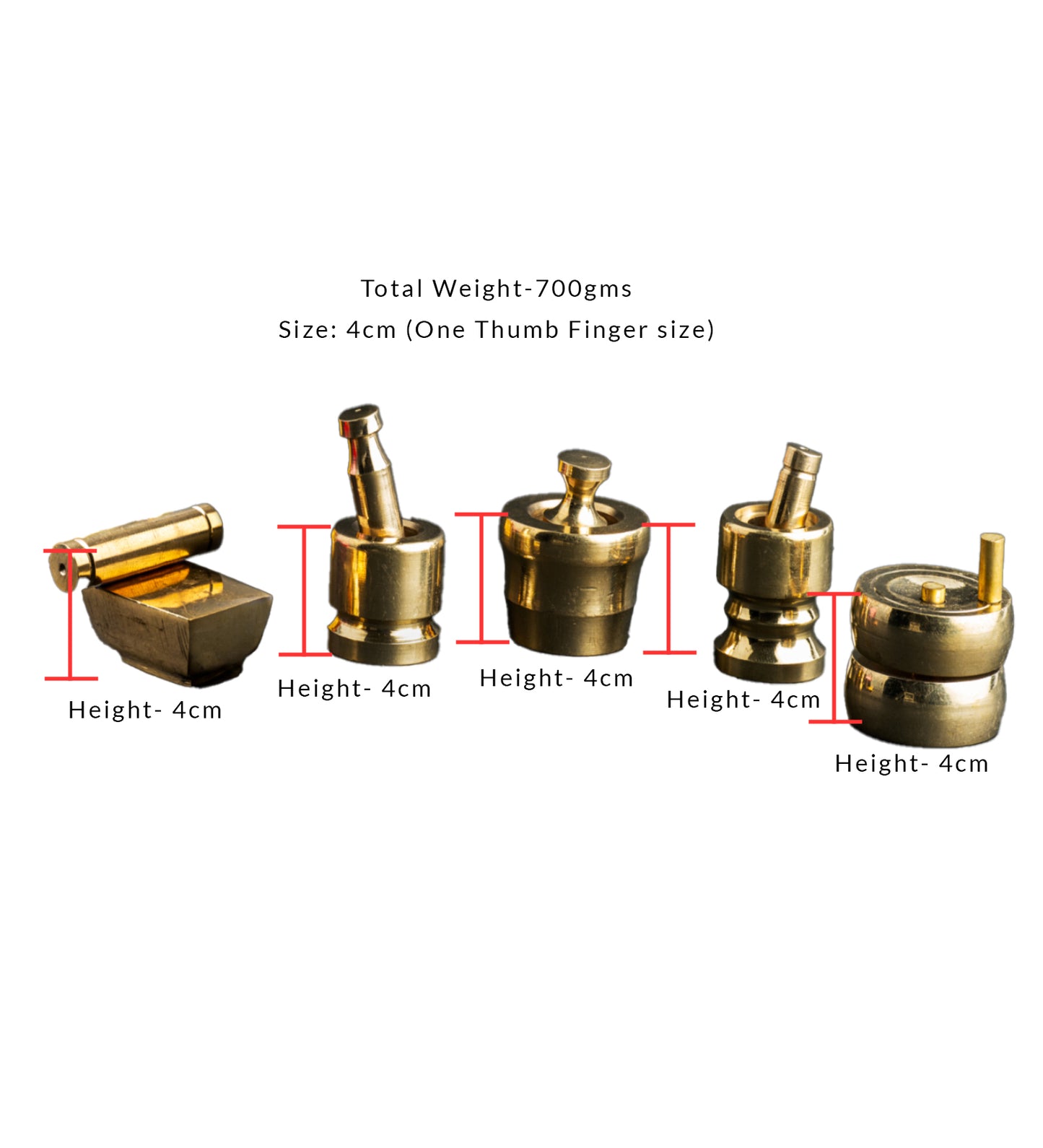 Total Weight-700gms
Size: 4cm (One Thumb Finger size)

Height- 4cm

Height- 4cm

Height- 4cm

Height- 4cm

Height- 4cm