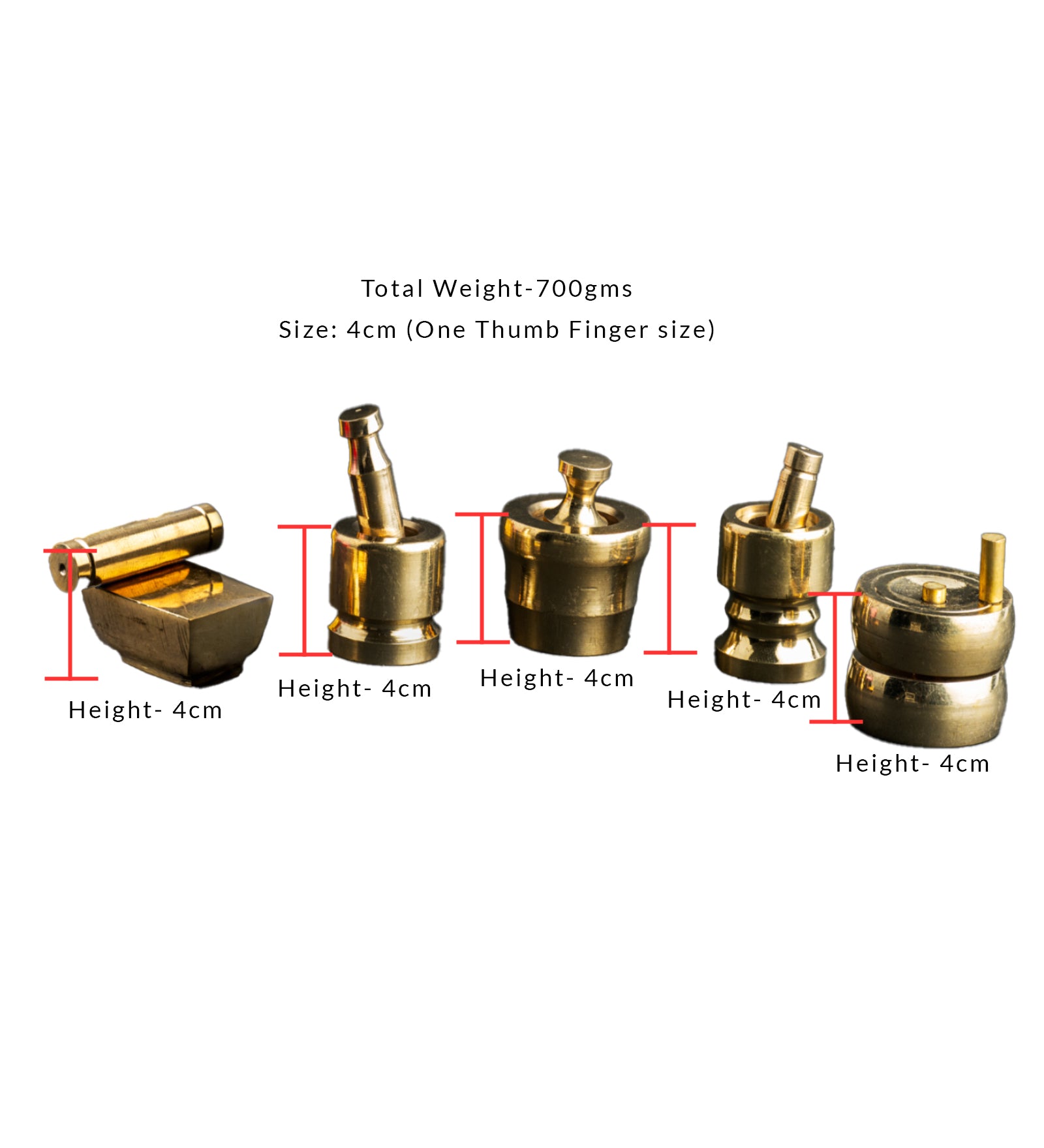 Total Weight-700gms
Size: 4cm (One Thumb Finger size)

Height- 4cm

Height- 4cm

Height- 4cm

Height- 4cm

Height- 4cm